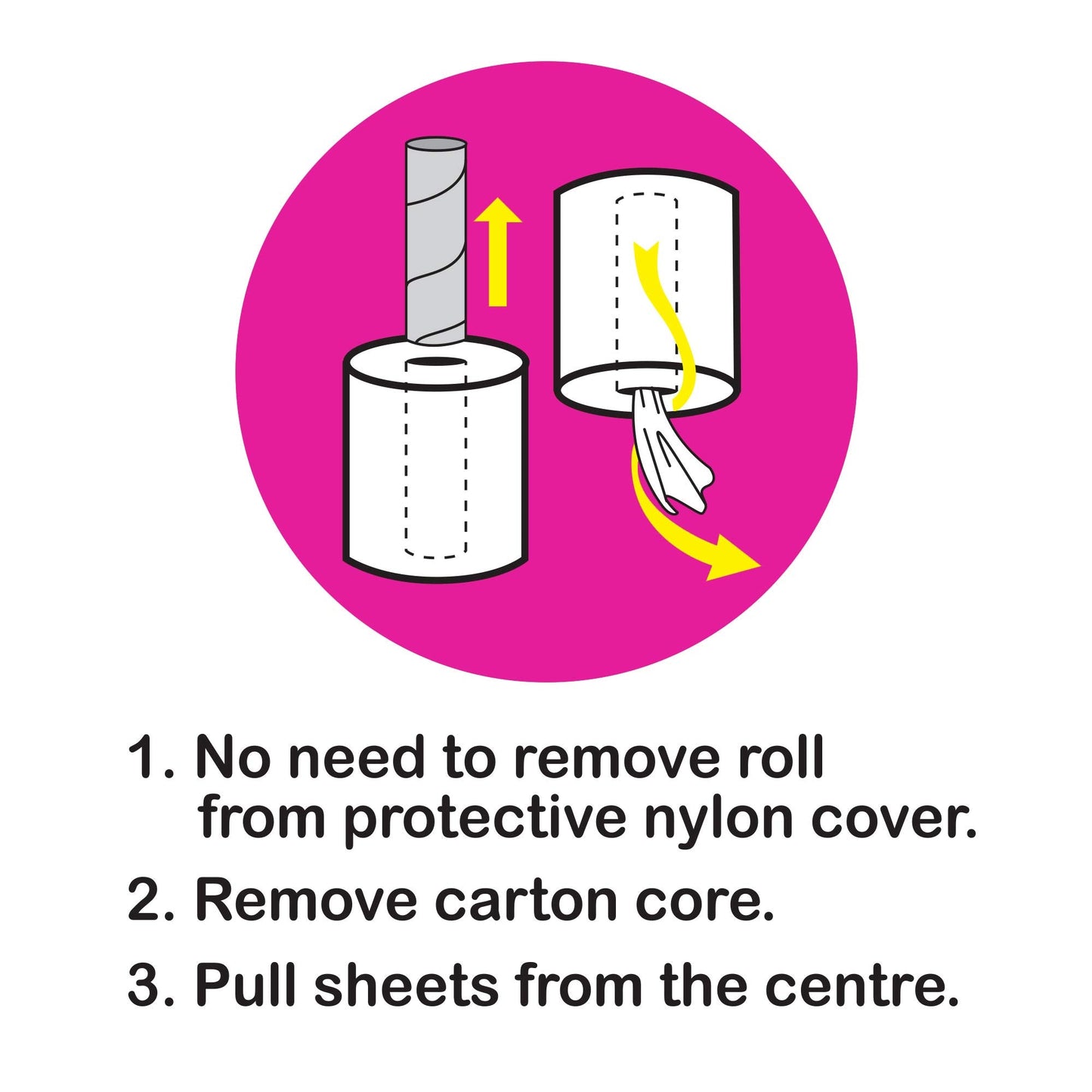 1. No need to remove roll from protective nylon cover.

2. Remove carton core.

3. Pull sheets from the centre.